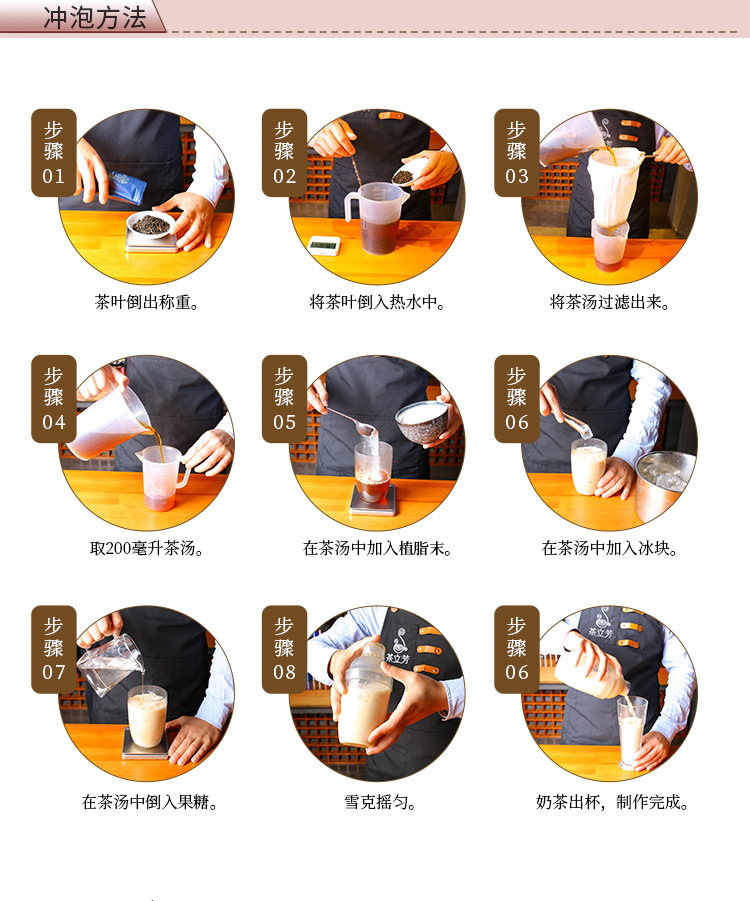 冲泡方法

步骤 01
茶叶倒出称重。

步骤 02
将茶叶倒入热水中。

步骤 03
将茶汤过滤出来。

步骤 04
取200毫升茶汤。

步骤 05
在茶汤中加入植脂末。

步骤 06
在茶汤中加入冰块。

步骤 07
在茶汤中倒入果糖。

步骤 08
茶立芳
雪克摇匀。

步骤 06
茶立芳
奶茶出杯，制作完成。